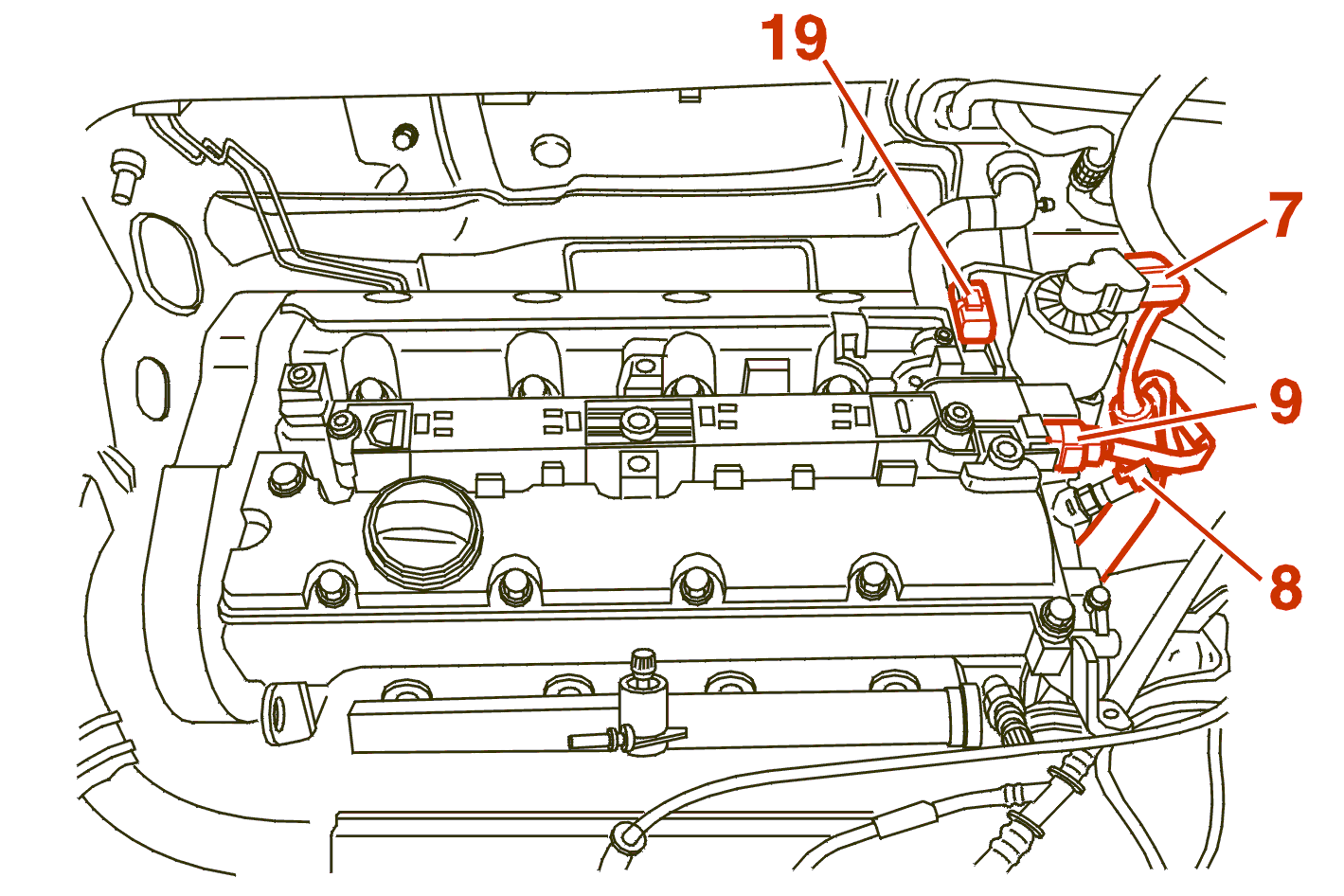 19
7
9
8