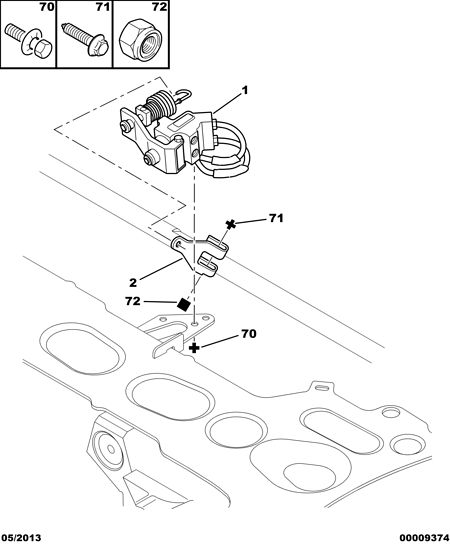 70
71
72
1
71
2
72
70
05/2013
00009374