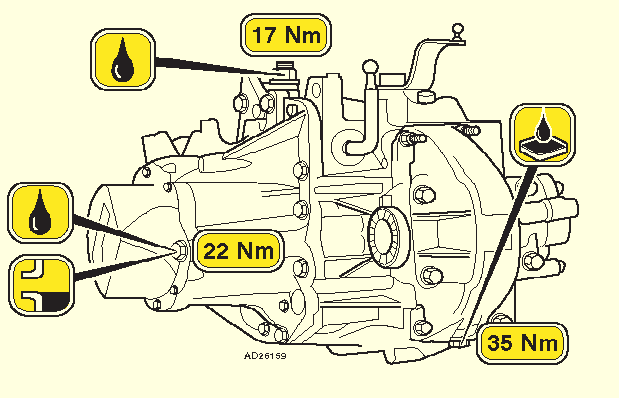 17 Nm

22 Nm

35 Nm

AD26159