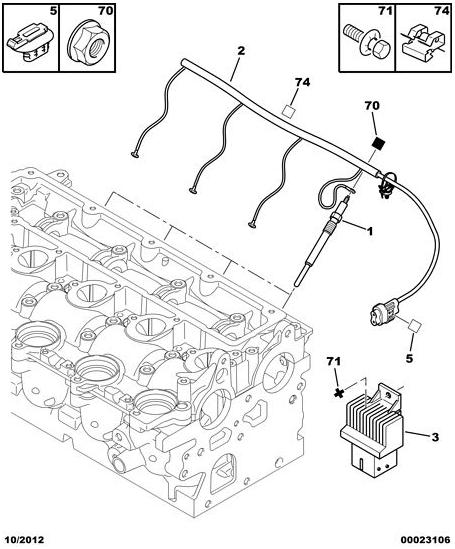 5
70
71
74
2
74
70
1
5
71
3
10/2012
00023106