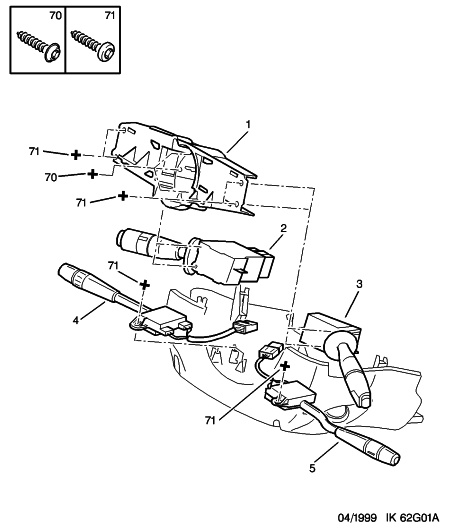 70
71

1
71
70
71
2
71
3
4
71
5

04/1999 IK 62G01A