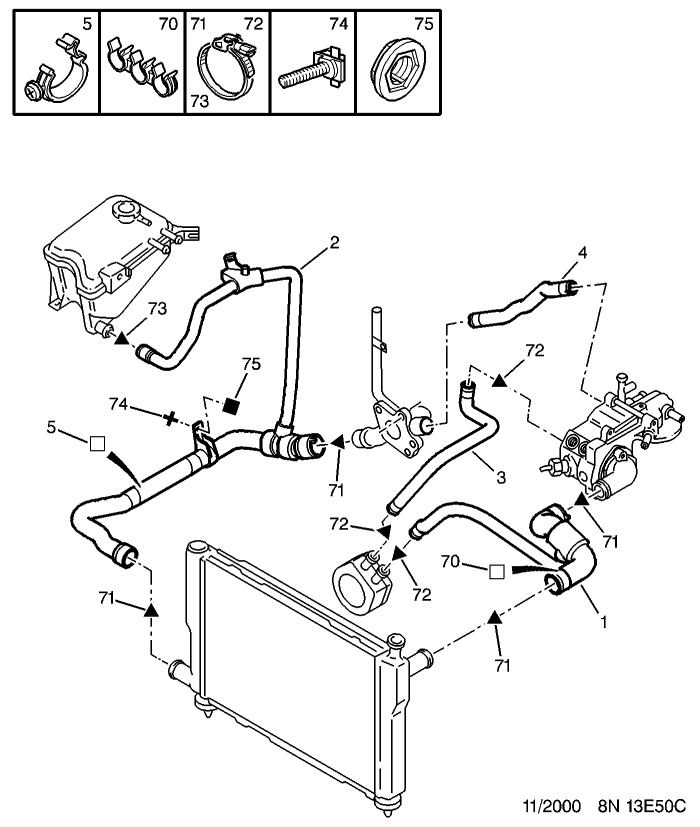 5
70
71
72
73
74
75

2
4
73
72
75
74
5
71
3
72
71
70
72
1
71
71

11/2000 8N 13E50C