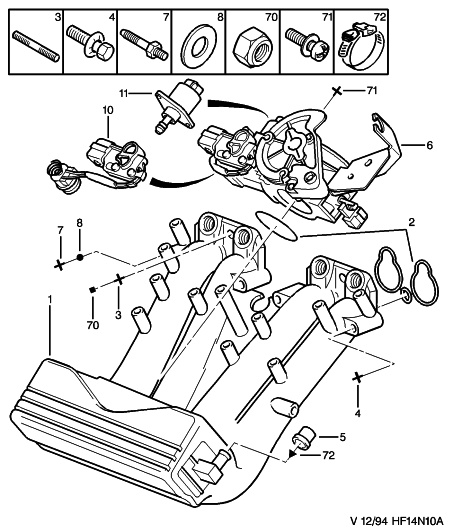 3
4
7
8
70
71
72

11
71
10
6
2
7
8
70
3
1
4
5
72

V 12/94 HF14N10A