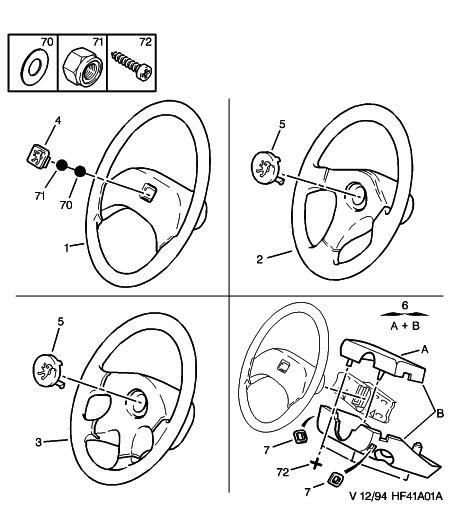 70
71
72

4
71
70
1

5
2

5
3

6
A + B
A
B
7
72
7

V 12/94 HF41A01A