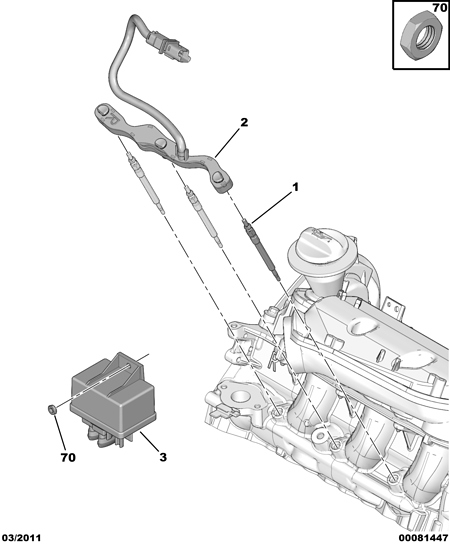 70

2

1

70

3

03/2011

00081447