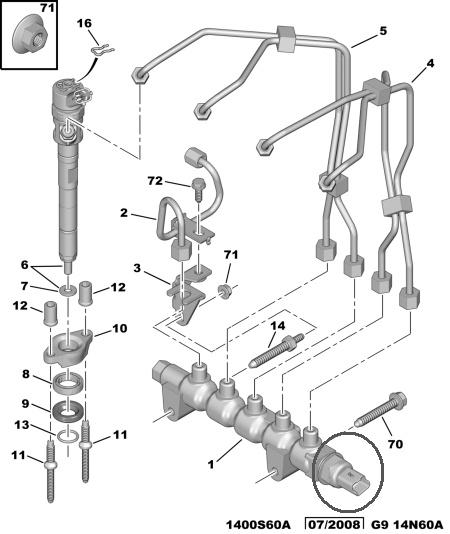 71
16
5
4
72
2
71
3
6
7
12
12
10
14
8
9
13
11
11
1
70
1400S60A 07/2008 G9 14N60A