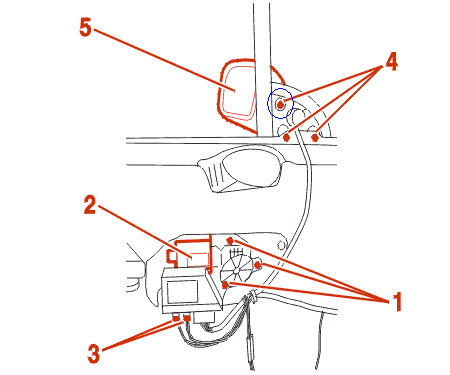 5
4
2
1
3