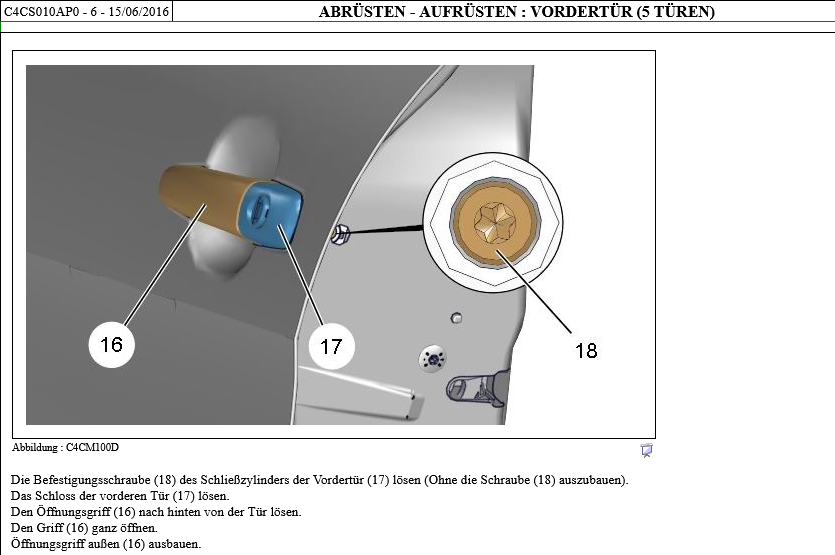 C4CS010AP0 - 6 - 15/06/2016

ABRÜSTEN - AUFRÜSTEN : VORDERTÜR (5 TÜREN)

16

17

18

Abbildung : C4CM100D

Die Befestigungsschraube (18) des Schließzylinders der Vordertür (17) lösen (Ohne die Schraube (18) auszubauen).
Das Schloss der vorderen Tür (17) lösen.
Den Öffnungsgriff (16) nach hinten von der Tür lösen.
Den Griff (16) ganz öffnen.
Öffnungsgriff außen (16) ausbauen.