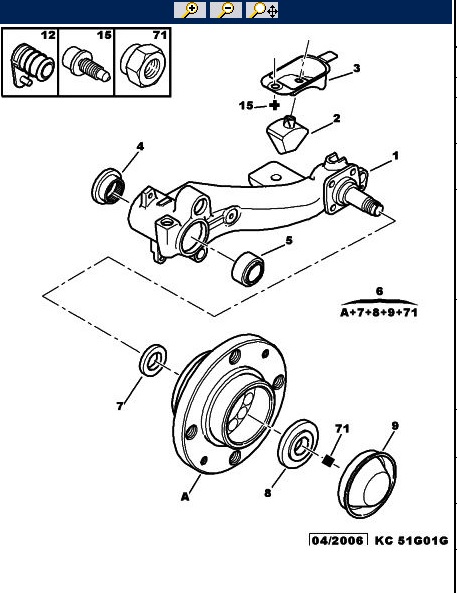 12 15 71

3

15

2

4

1

5

6

A+7+8+9+71

7

71

9

A

8

04/2006 KC 51G01G