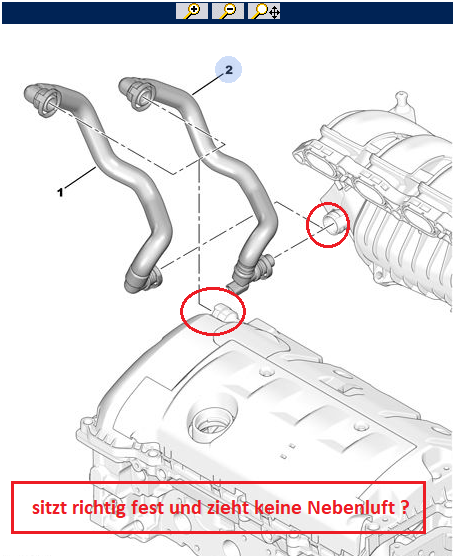 2

1

sitzt richtig fest und zieht keine Nebenluft ?